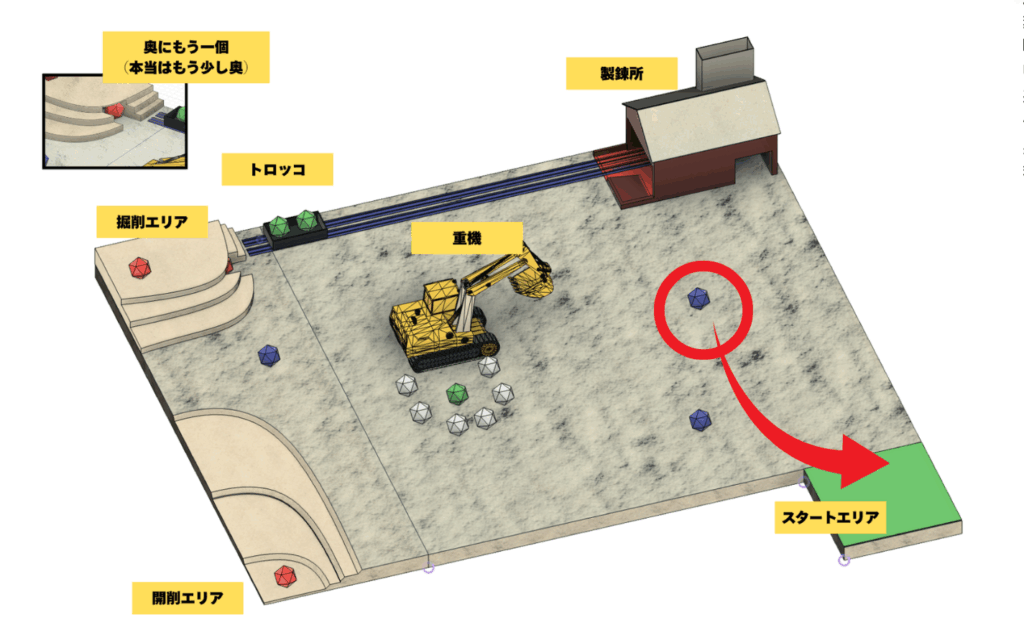 奥にもう一個
（本当はもう少し奥）

製錬所

トロッコ

掘削エリア

重機

スタートエリア

開削エリア